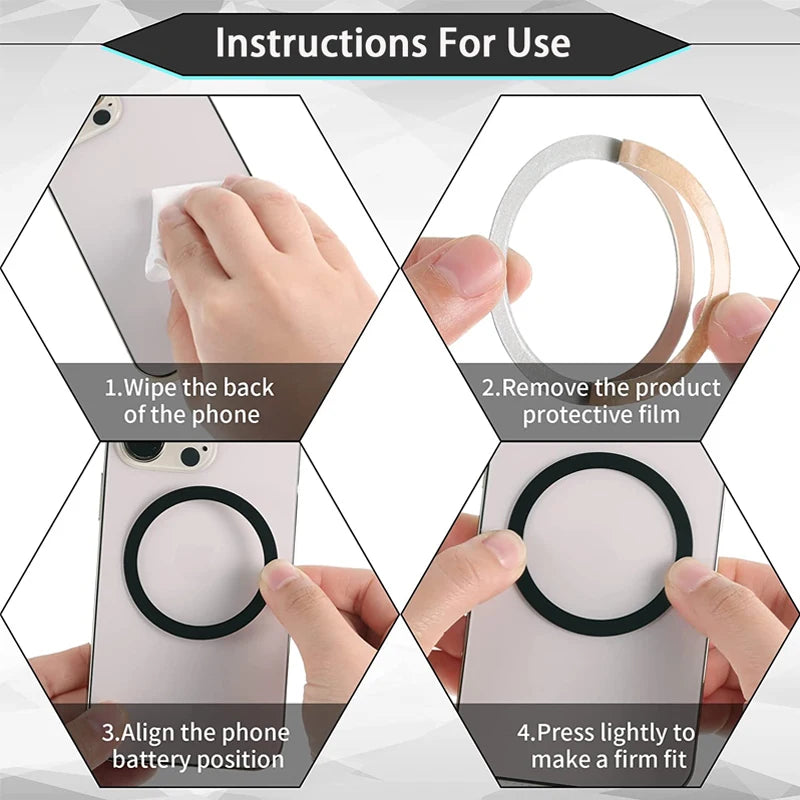 Instructions For Use

1.Wipe the back of the phone

2.Remove the product protective film

3.Align the phone battery position

4.Press lightly to make a firm fit