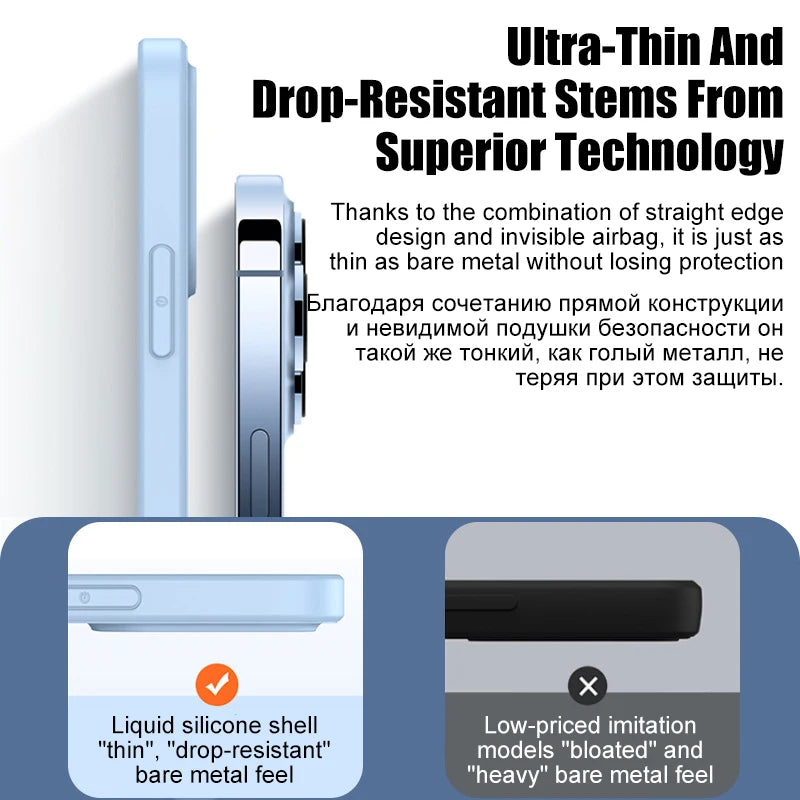 Ultra-Thin And Drop-Resistant Stems From Superior Technology

Thanks to the combination of straight edge design and invisible airbag, it is just as thin as bare metal without losing protection

Благодаря сочетанию прямой конструкции и невидимой подушки безопасности он такой же тонкий, как голый металл, не теряя при этом защиты.

Liquid silicone shell "thin", "drop-resistant" bare metal feel

Low-priced imitation models "bloated" and "heavy" bare metal feel