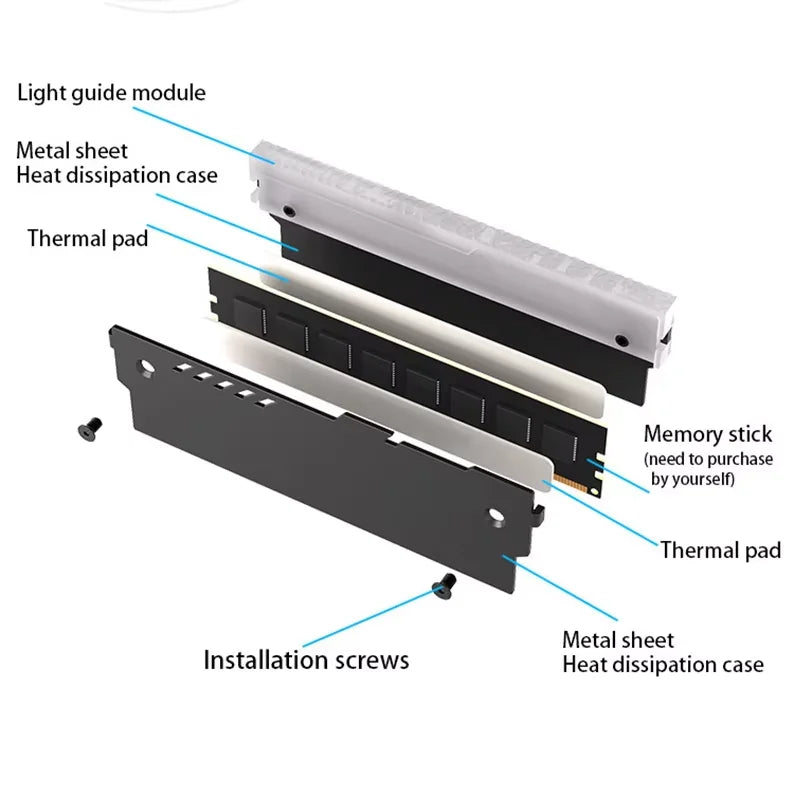 Light guide module

Metal sheet
Heat dissipation case

Thermal pad

Memory stick
(need to purchase by yourself)

Thermal pad

Metal sheet
Heat dissipation case

Installation screws