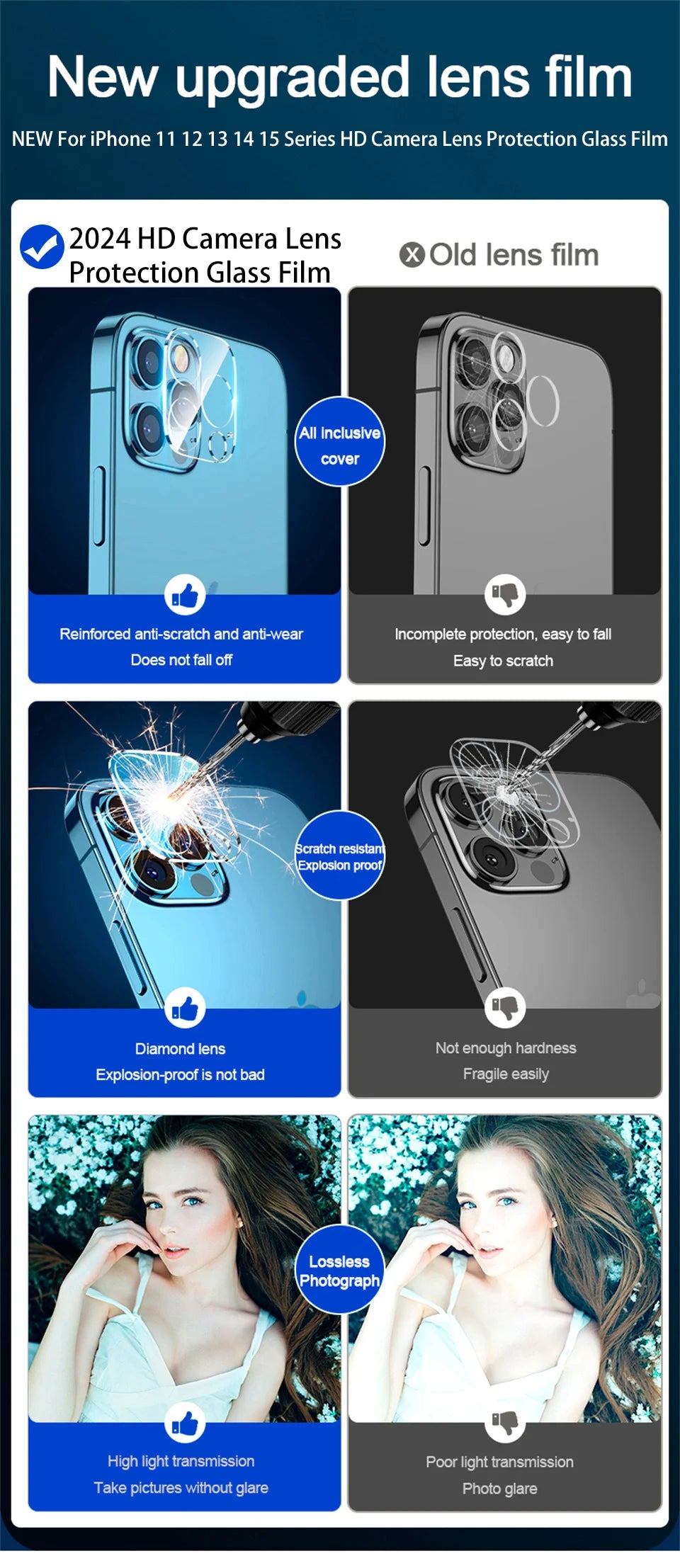 New upgraded lens film

NEW For iPhone 11 12 13 14 15 Series HD Camera Lens Protection Glass Film

2024 HD Camera Lens Protection Glass Film

Old lens film

All inclusive cover

Reinforced anti-scratch and anti-wear
Does not fall off

Incomplete protection, easy to fall
Easy to scratch

Scratch resistant
Explosion proof

Diamond lens
Explosion-proof is not bad

Not enough hardness
Fragile easily

Lossless Photograph

High light transmission
Take pictures without glare

Poor light transmission
Photo glare