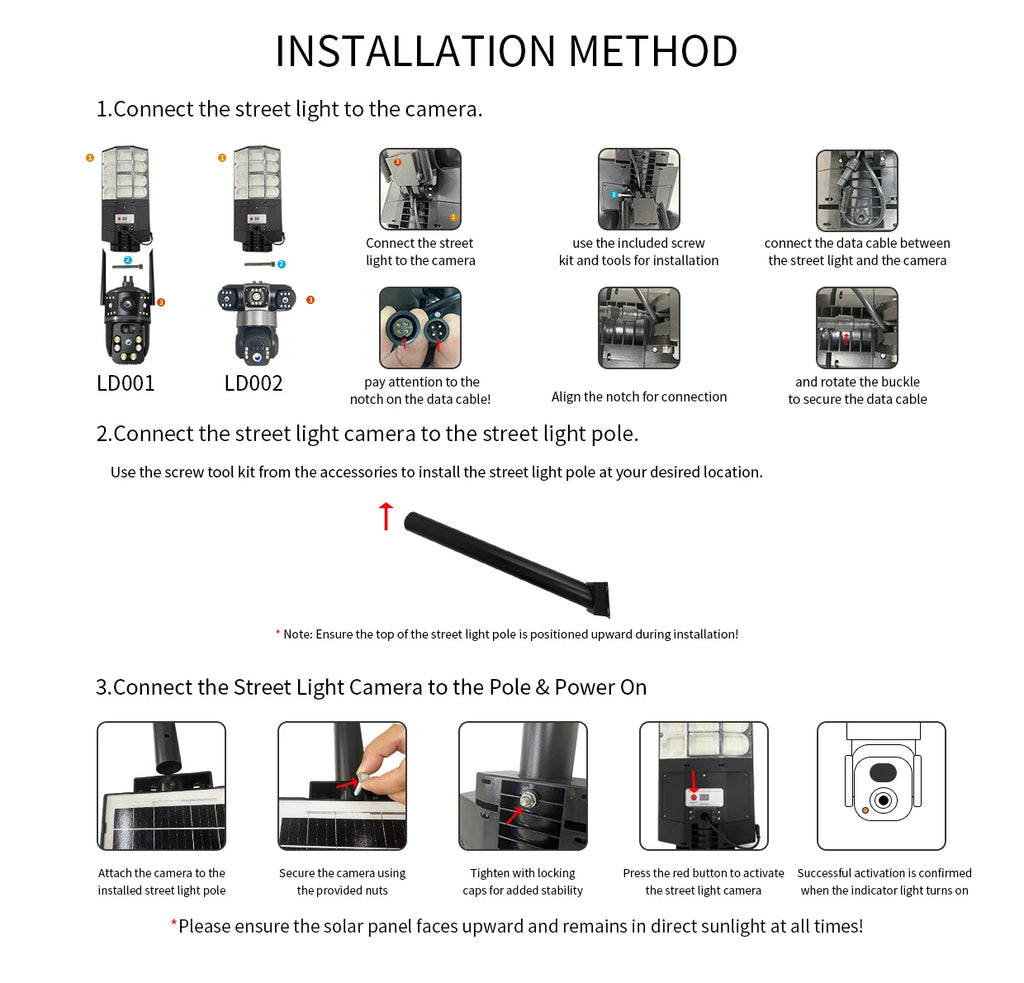 INSTALLATION METHOD

1.Connect the street light to the camera.

1
2
3
LD001

1
2
3
LD002

3
1
Connect the street light to the camera

2
use the included screw kit and tools for installation

connect the data cable between the street light and the camera

pay attention to the notch on the data cable!

Align the notch for connection

and rotate the buckle to secure the data cable

2.Connect the street light camera to the street light pole.

Use the screw tool kit from the accessories to install the street light pole at your desired location.

* Note: Ensure the top of the street light pole is positioned upward during installation!

3.Connect the Street Light Camera to the Pole & Power On

Attach the camera to the installed street light pole

Secure the camera using the provided nuts

Tighten with locking caps for added stability

Press the red button to activate the street light camera

Successful activation is confirmed when the indicator light turns on

*Please ensure the solar panel faces upward and remains in direct sunlight at all times!